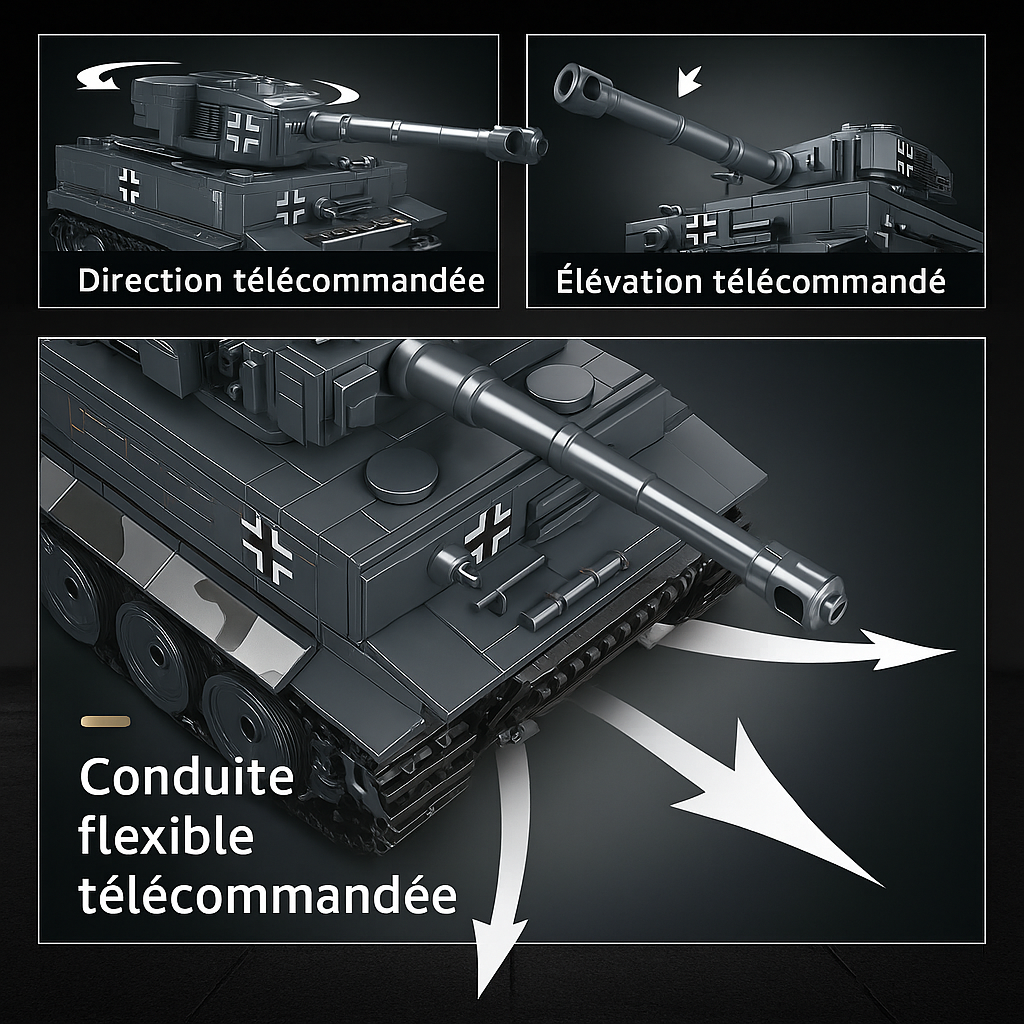 Direction télécommandée

Élévation télécommandé

Conduite flexible télécommandée